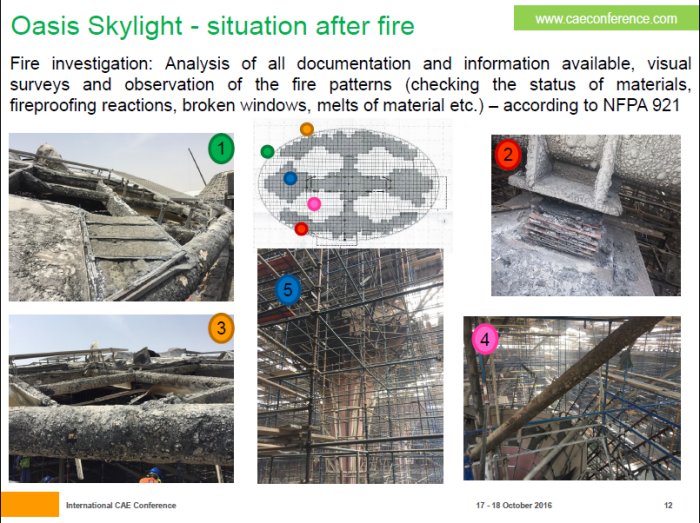 Oasis Skylight - situation after fire

www.caeconference.com

Fire investigation: Analysis of all documentation and information available, visual surveys and observation of the fire patterns (checking the status of materials, fireproofing reactions, broken windows, melts of material etc.) – according to NFPA 921

1

2

3

5

4

International CAE Conference

17 - 18 October 2016

12