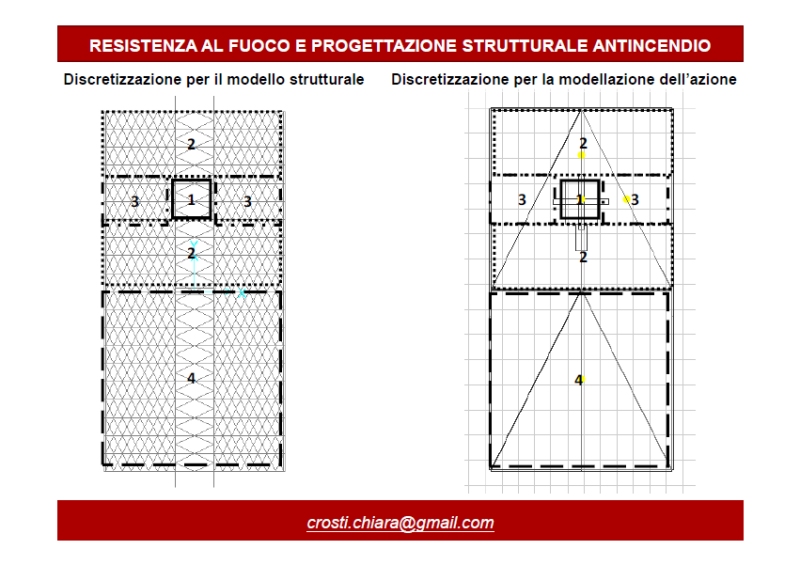 RESISTENZA AL FUOCO E PROGETTAZIONE STRUTTURALE ANTINCENDIO

Discretizzazione per il modello strutturale

2

3 1 3

2

4

Discretizzazione per la modellazione dell'azione

2

3 1 3

2

4

crosti.chiara@gmail.com