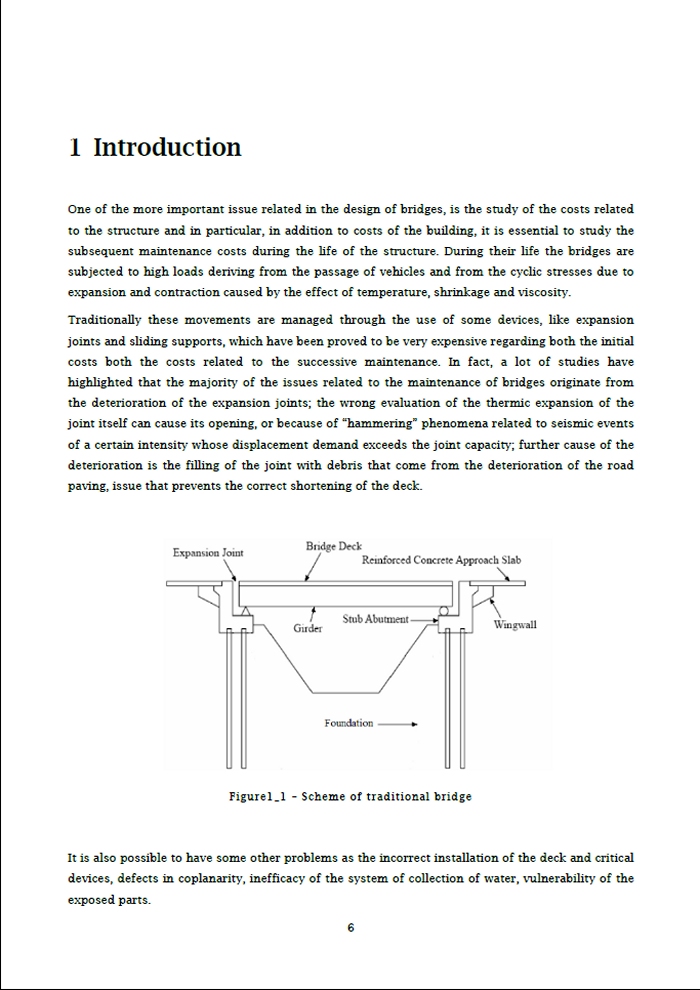 1 Introduction

One of the more important issue related in the design of bridges, is the study of the costs related to the structure and in particular, in addition to costs of the building, it is essential to study the subsequent maintenance costs during the life of the structure. During their life the bridges are subjected to high loads deriving from the passage of vehicles and from the cyclic stresses due to expansion and contraction caused by the effect of temperature, shrinkage and viscosity.

Traditionally these movements are managed through the use of some devices, like expansion joints and sliding supports, which have been proved to be very expensive regarding both the initial costs both the costs related to the successive maintenance. In fact, a lot of studies have highlighted that the majority of the issues related to the maintenance of bridges originate from the deterioration of the expansion joints; the wrong evaluation of the thermic expansion of the joint itself can cause its opening, or because of "hammering" phenomena related to seismic events of a certain intensity whose displacement demand exceeds the joint capacity; further cause of the deterioration is the filling of the joint with debris that come from the deterioration of the road paving, issue that prevents the correct shortening of the deck.

Expansion Joint
Bridge Deck
Reinforced Concrete Approach Slab
Girder
Stub Abutment
Wingwall
Foundation

Figure1_1 - Scheme of traditional bridge

It is also possible to have some other problems as the incorrect installation of the deck and critical devices, defects in coplanarity, inefficacy of the system of collection of water, vulnerability of the exposed parts.

6