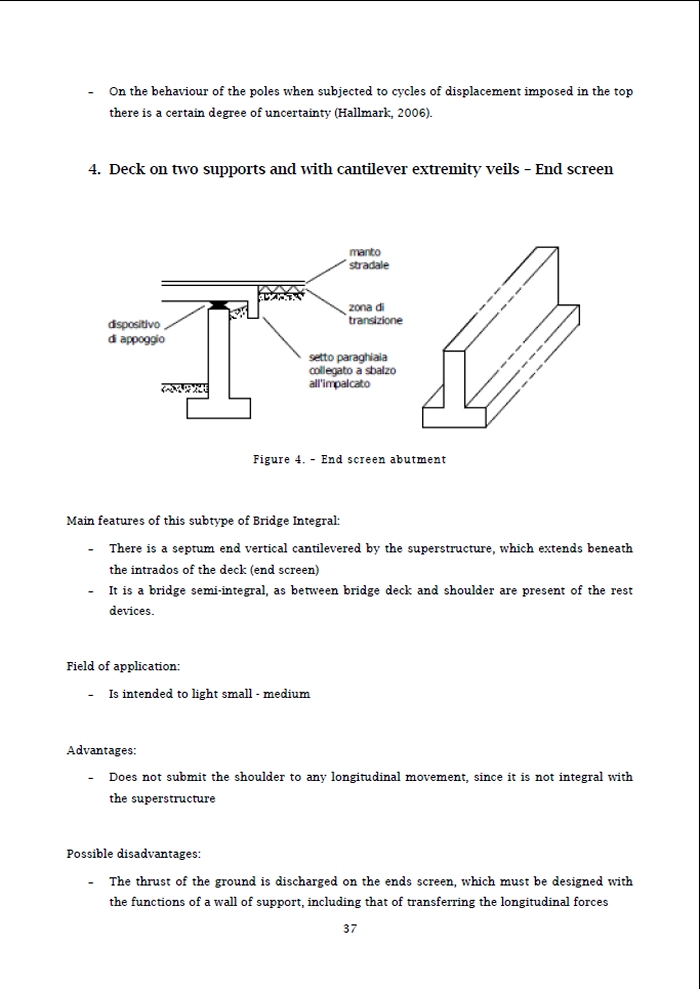 - On the behaviour of the poles when subjected to cycles of displacement imposed in the top there is a certain degree of uncertainty (Hallmark, 2006).

4. Deck on two supports and with cantilever extremity veils – End screen

manto stradale

zona di transizione

dispositivo di appoggio

setto paraghiaia collegato a sbalzo all'impalcato

Figure 4. – End screen abutment

Main features of this subtype of Bridge Integral:

- There is a septum end vertical cantilevered by the superstructure, which extends beneath the intrados of the deck (end screen)
- It is a bridge semi-integral, as between bridge deck and shoulder are present of the rest devices.

Field of application:

- Is intended to light small - medium

Advantages:

- Does not submit the shoulder to any longitudinal movement, since it is not integral with the superstructure

Possible disadvantages:

- The thrust of the ground is discharged on the ends screen, which must be designed with the functions of a wall of support, including that of transferring the longitudinal forces

37